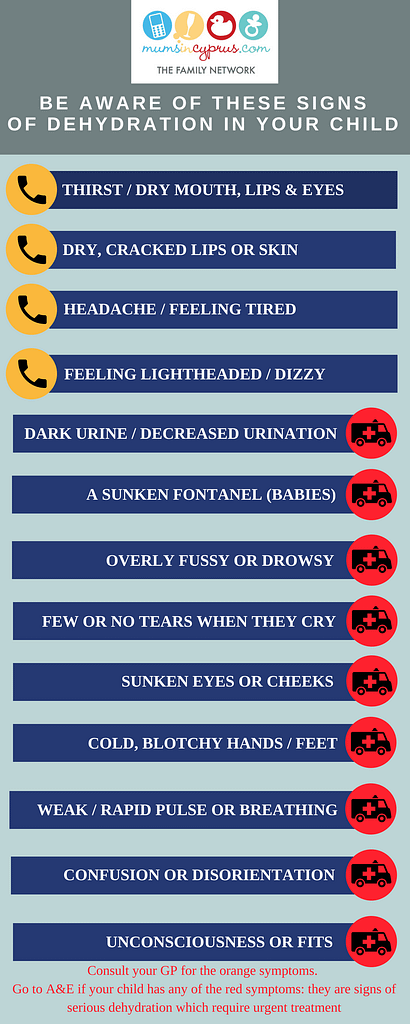 mumsincyprus.com
THE FAMILY NETWORK

BE AWARE OF THESE SIGNS OF DEHYDRATION IN YOUR CHILD

THIRST / DRY MOUTH, LIPS & EYES

DRY, CRACKED LIPS OR SKIN

HEADACHE / FEELING TIRED

FEELING LIGHTHEADED / DIZZY

DARK URINE / DECREASED URINATION

A SUNKEN FONTANEL (BABIES)

OVERLY FUSSY OR DROWSY

FEW OR NO TEARS WHEN THEY CRY

SUNKEN EYES OR CHEEKS

COLD, BLOTCHY HANDS / FEET

WEAK / RAPID PULSE OR BREATHING

CONFUSION OR DISORIENTATION

UNCONSCIOUSNESS OR FITS

Consult your GP for the orange symptoms.
Go to A&E if your child has any of the red symptoms: they are signs of serious dehydration which require urgent treatment